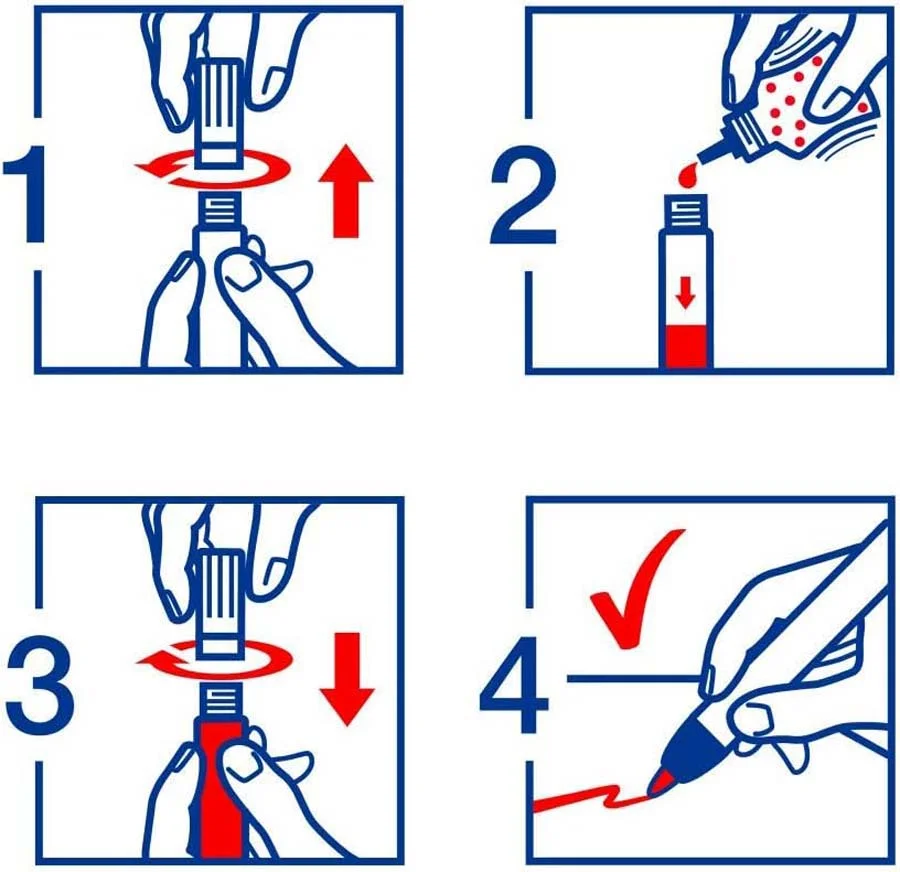 1

2

3

4